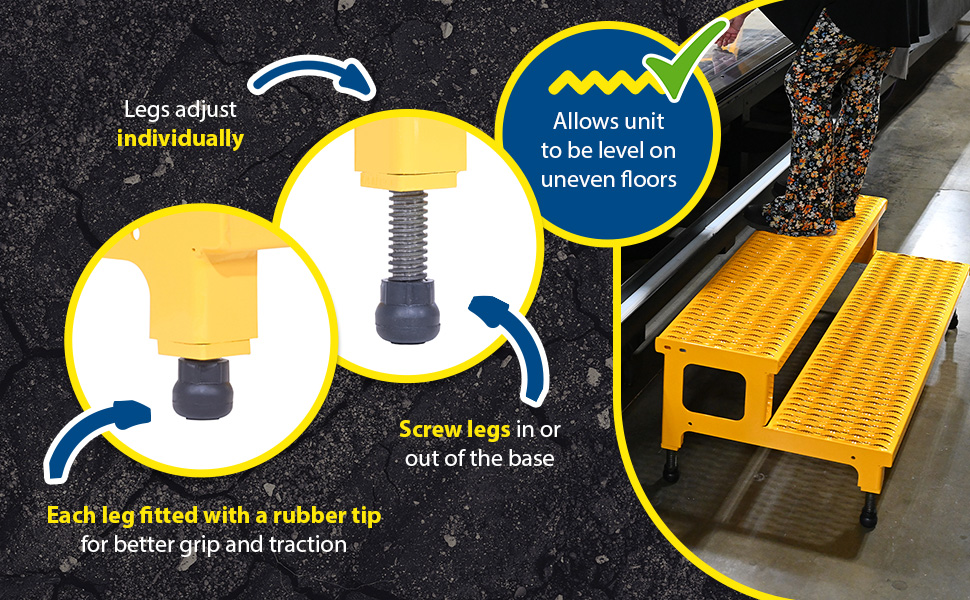 Legs adjust individually

Allows unit to be level on uneven floors

Screw legs in or out of the base

Each leg fitted with a rubber tip for better grip and traction