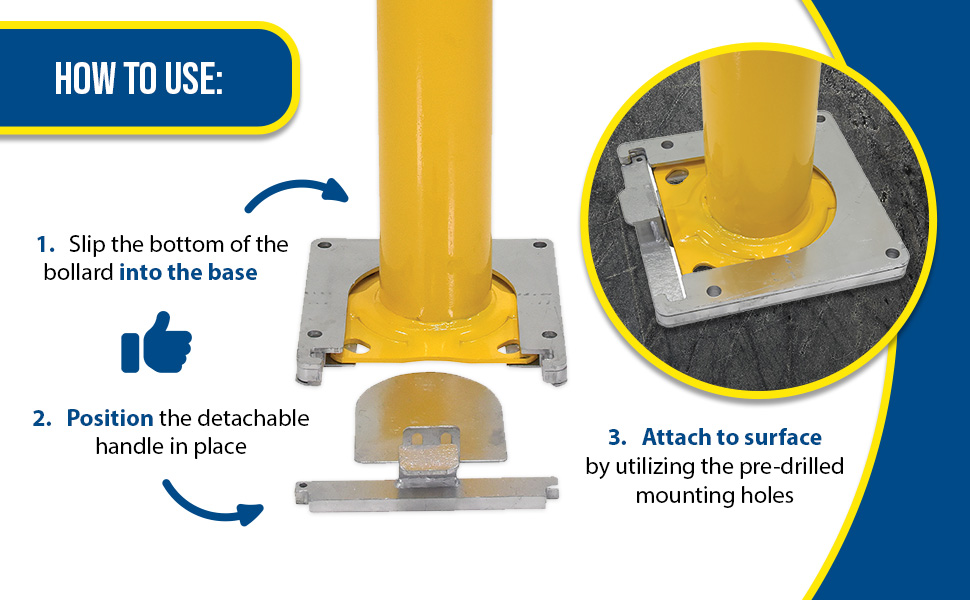 HOW TO USE:

1. Slip the bottom of the bollard into the base

2. Position the detachable handle in place

3. Attach to surface by utilizing the pre-drilled mounting holes